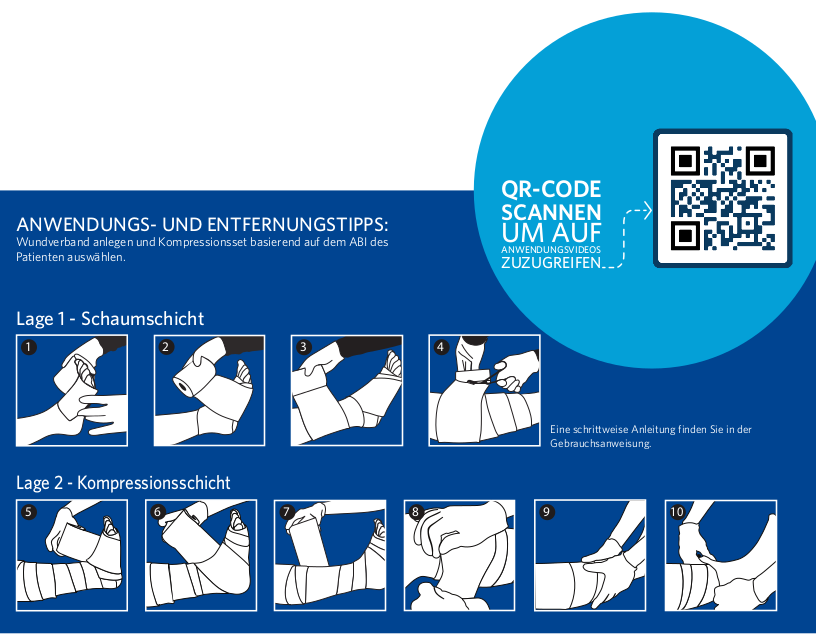 QR-CODE SCANNEN UM AUF ANWENDUNGSVIDEOS ZUZUGREIFEN

ANWENDUNGS- UND ENTFERNUNGSTIPPS:
Wundverband anlegen und Kompressionsset basierend auf dem ABI des Patienten auswählen.

Lage 1 - Schaumschicht

1 2 3 4

Eine schrittweise Anleitung finden Sie in der Gebrauchsanweisung.

Lage 2 - Kompressionsschicht

5 6 7 8 9 10